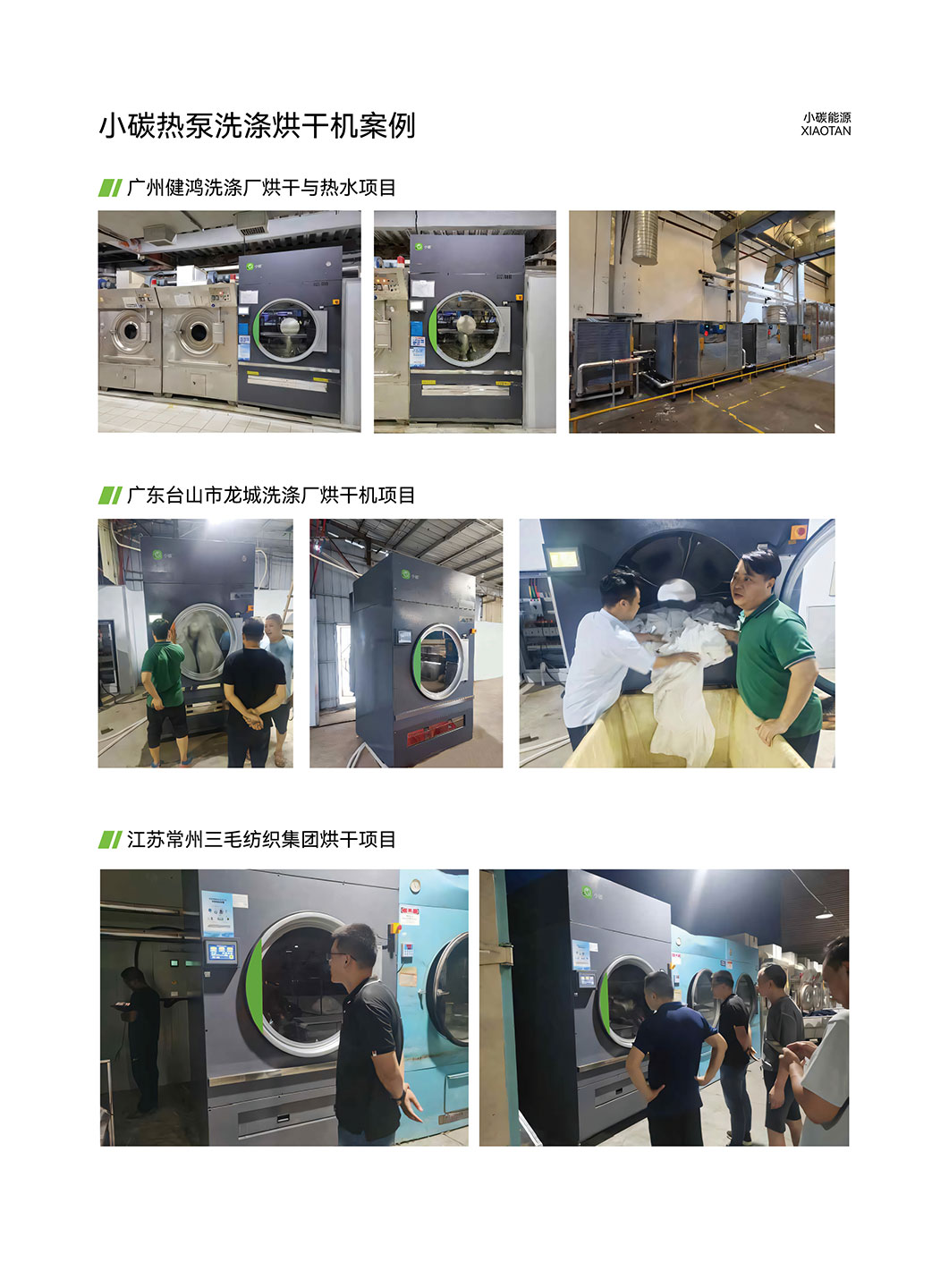 小碳热泵洗涤烘干机案例

小碳能源
XIAOTAN

广州健鸿洗涤厂烘干与热水项目

广东台山市龙城洗涤厂烘干机项目

江苏常州三毛纺织集团烘干项目